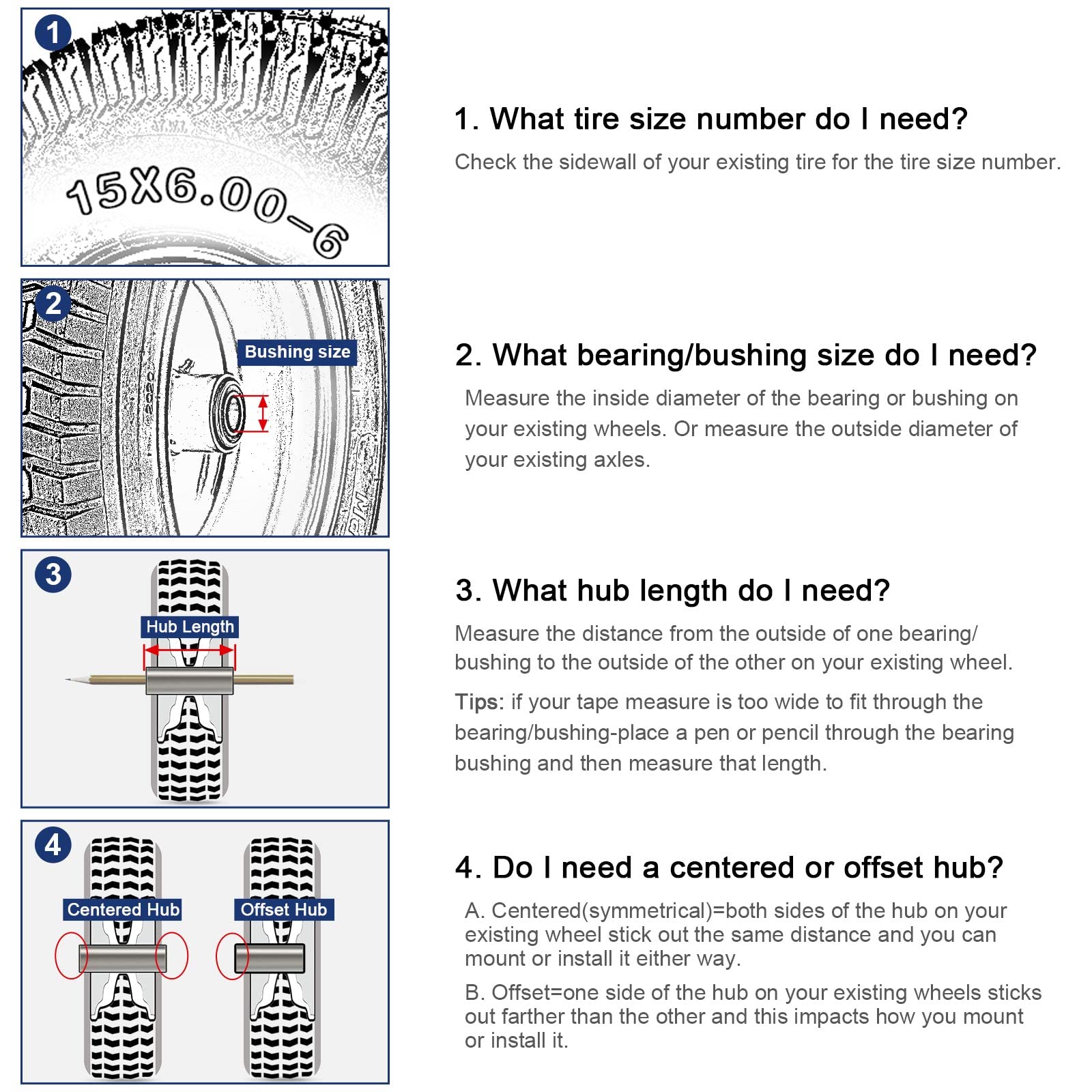 1

15X6.00-6

1. What tire size number do I need?

Check the sidewall of your existing tire for the tire size number.

2

Bushing size

2. What bearing/bushing size do I need?

Measure the inside diameter of the bearing or bushing on your existing wheels. Or measure the outside diameter of your existing axles.

3

Hub Length

3. What hub length do I need?

Measure the distance from the outside of one bearing/ bushing to the outside of the other on your existing wheel.

Tips: if your tape measure is too wide to fit through the bearing/bushing-place a pen or pencil through the bearing bushing and then measure that length.

4

Centered Hub

Offset Hub

4. Do I need a centered or offset hub?

A. Centered(symmetrical)=both sides of the hub on your existing wheel stick out the same distance and you can mount or install it either way.

B. Offset=one side of the hub on your existing wheels sticks out farther than the other and this impacts how you mount or install it.