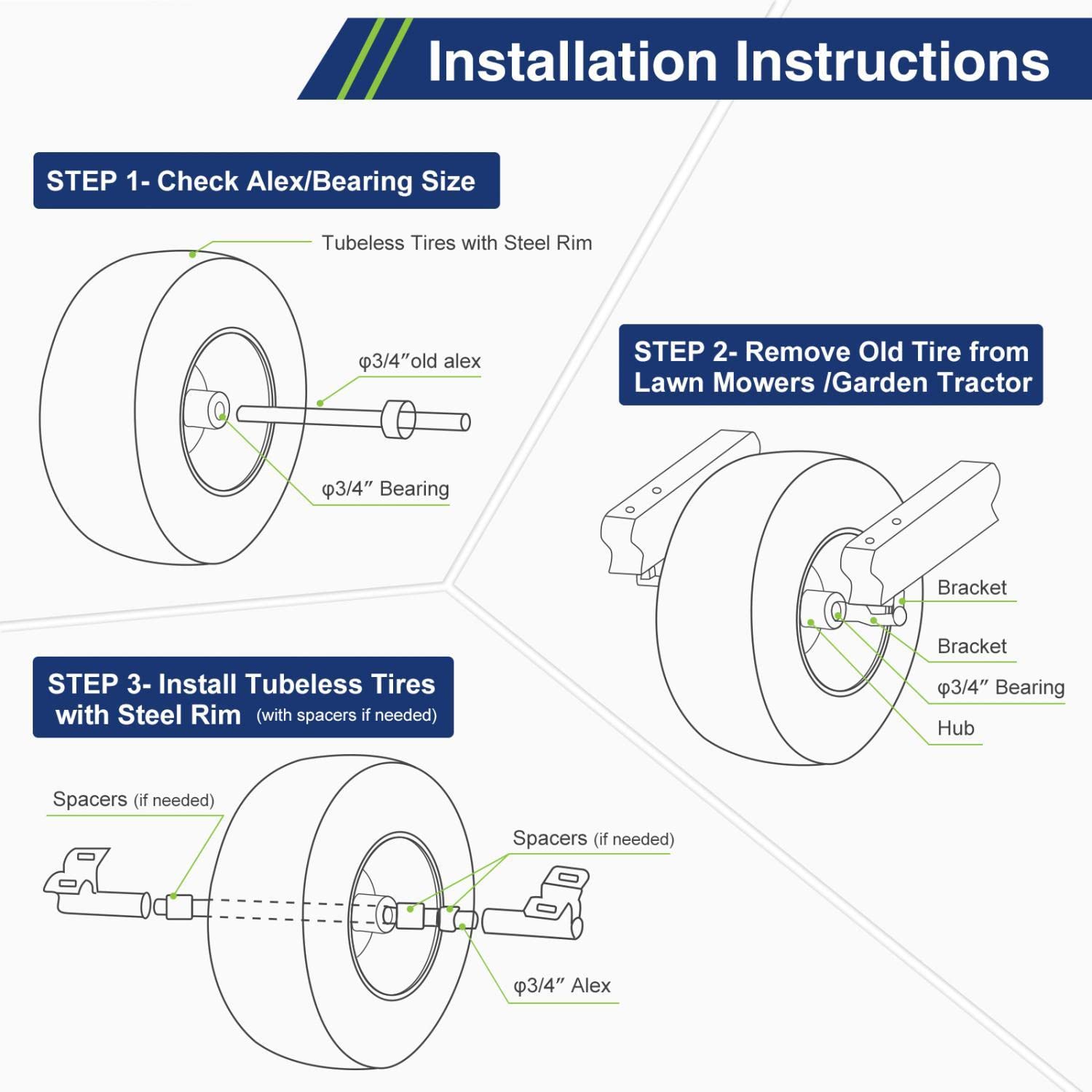 Installation Instructions

STEP 1- Check Alex/Bearing Size

Tubeless Tires with Steel Rim

φ3/4″old alex

φ3/4″ Bearing

STEP 2- Remove Old Tire from Lawn Mowers /Garden Tractor

Bracket

Bracket

φ3/4″ Bearing

Hub

STEP 3- Install Tubeless Tires with Steel Rim (with spacers if needed)

Spacers (if needed)

Spacers (if needed)

φ3/4″ Alex